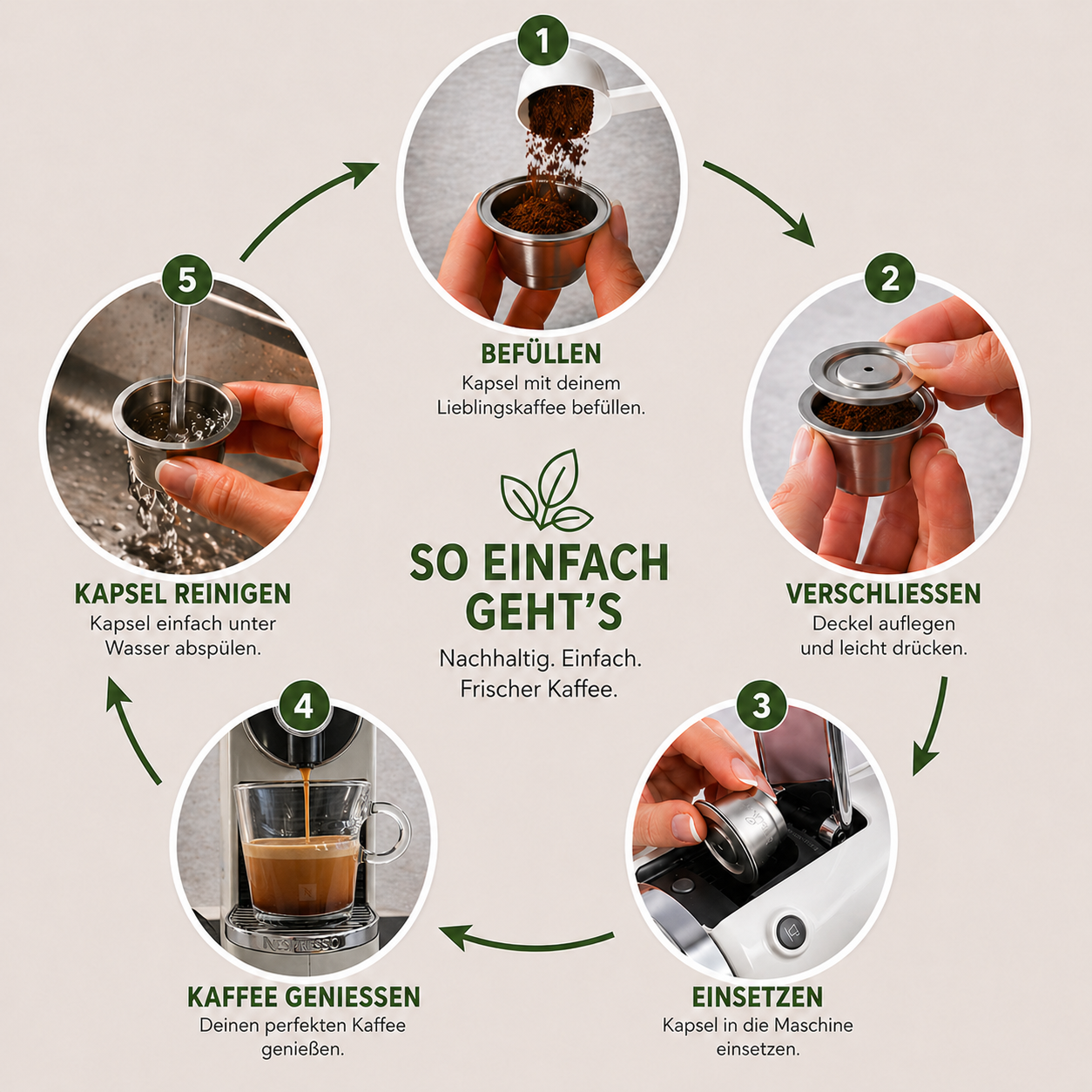 1

BEFÜLLEN
Kapsel mit deinem Lieblingskaffee befüllen.

2

VERSCHLIESSEN
Deckel auflegen und leicht drücken.

3

EINSETZEN
Kapsel in die Maschine einsetzen.

4

NESPRESSO

KAFFEE GENIESSEN
Deinen perfekten Kaffee genießen.

5

KAPSEL REINIGEN
Kapsel einfach unter Wasser abspülen.

SO EINFACH GEHT'S
Nachhaltig. Einfach. Frischer Kaffee.